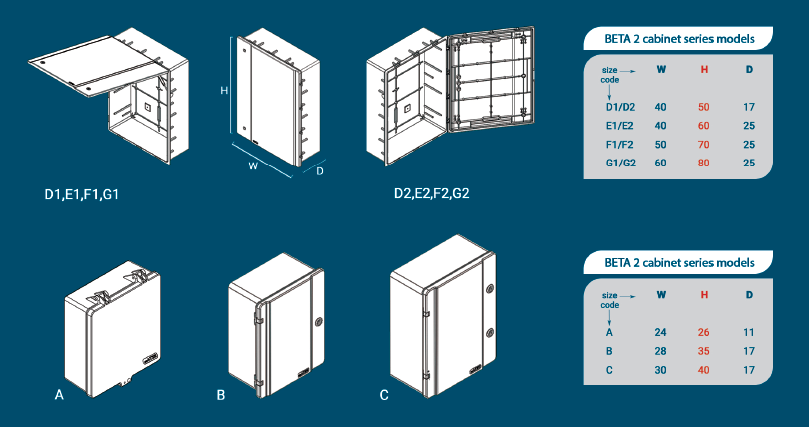 H

W

D

D1,E1,F1,G1

D2,E2,F2,G2

BETA 2 cabinet series models

| size code | W | H | D |
|---|---|---|---|
| D1/D2 | 40 | 50 | 17 |
| E1/E2 | 40 | 60 | 25 |
| F1/F2 | 50 | 70 | 25 |
| G1/G2 | 60 | 80 | 25 |

A

B

C

BETA 2 cabinet series models

| size code | W | H | D |
|---|---|---|---|
| A | 24 | 26 | 11 |
| B | 28 | 35 | 17 |
| C | 30 | 40 | 17 |